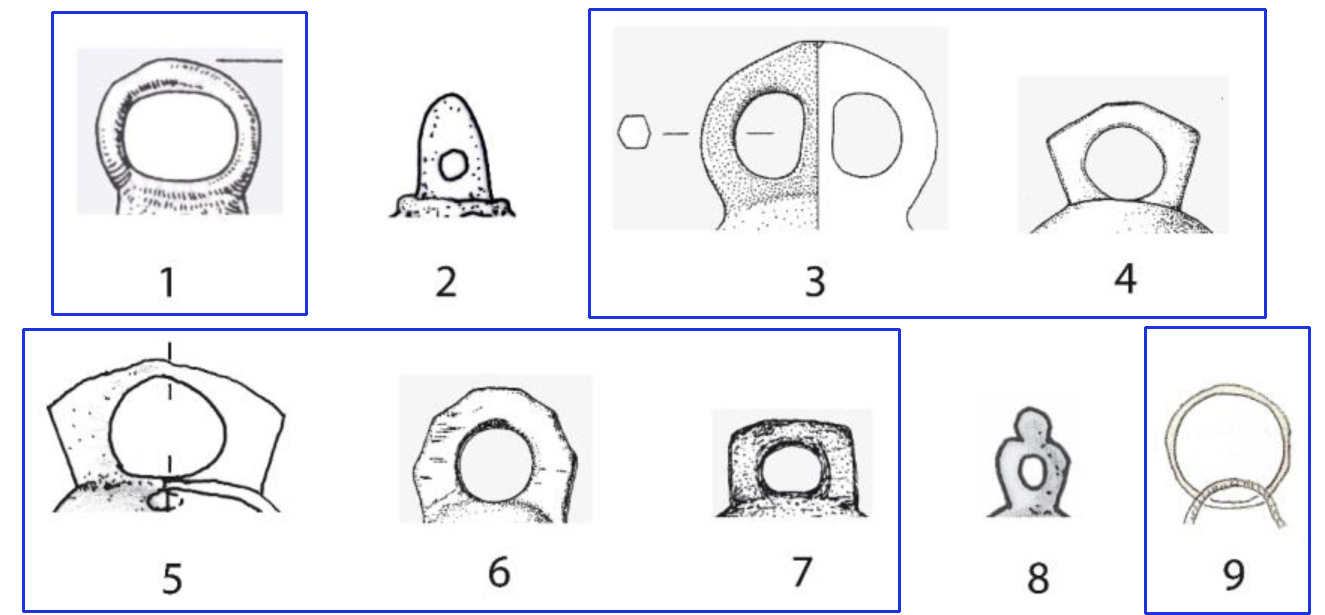 1

2

3

4

5

6

7

8

9